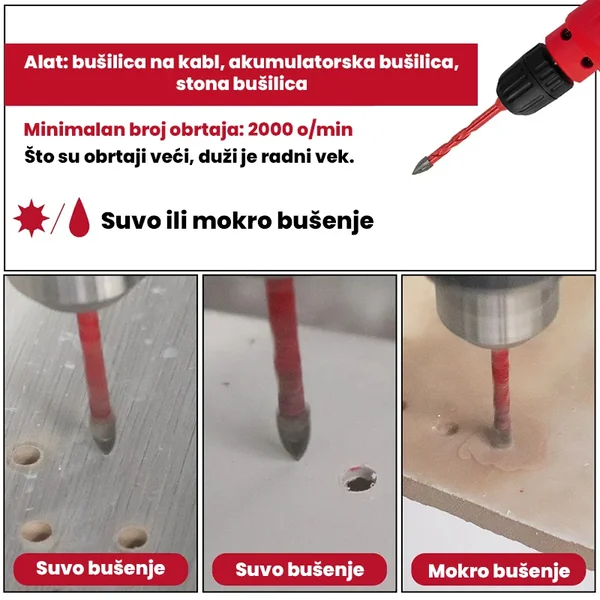 Alat: bušilica na kabl, akumulatorska bušilica, stona bušilica

Minimalan broj obrtaja: 2000 o/min
Što su obrtaji veći, duži je radni vek.

Suvo ili mokro bušenje

Suvo bušenje

Suvo bušenje

Mokro bušenje