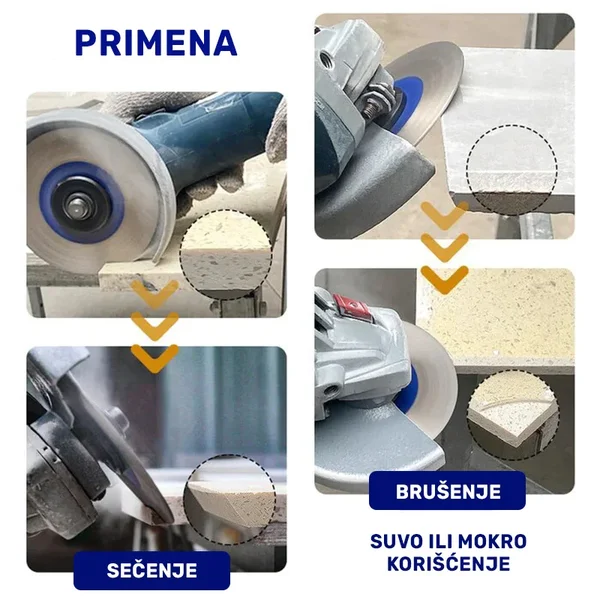 PRIMENA

SEČENJE

BRUŠENJE

SUVO ILI MOKRO KORIŠĆENJE