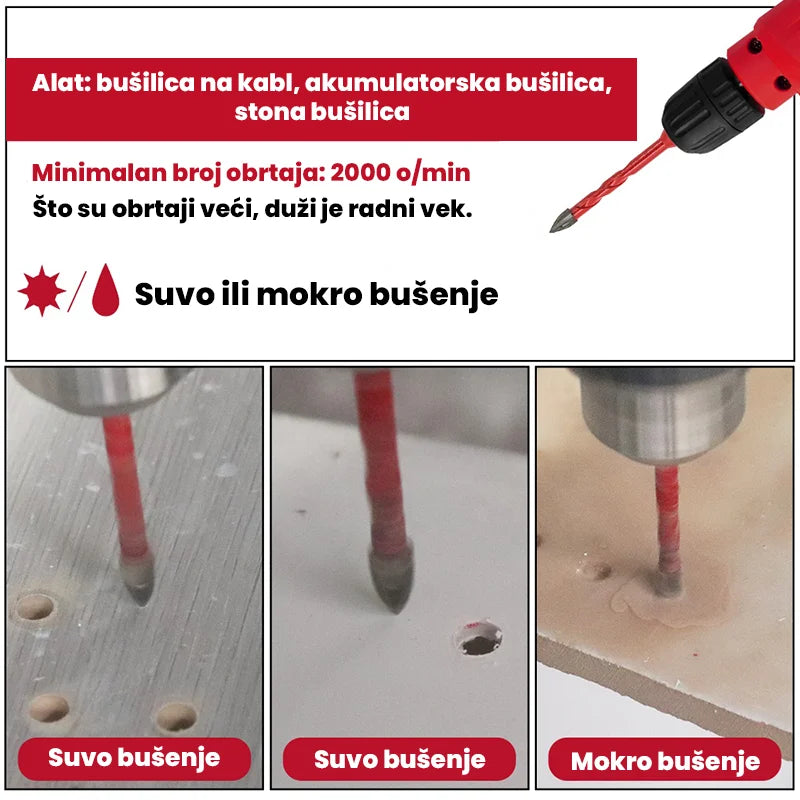 Alat: bušilica na kabl, akumulatorska bušilica, stona bušilica

Minimalan broj obrtaja: 2000 o/min
Što su obrtaji veći, duži je radni vek.

Suvo ili mokro bušenje

Suvo bušenje

Suvo bušenje

Mokro bušenje