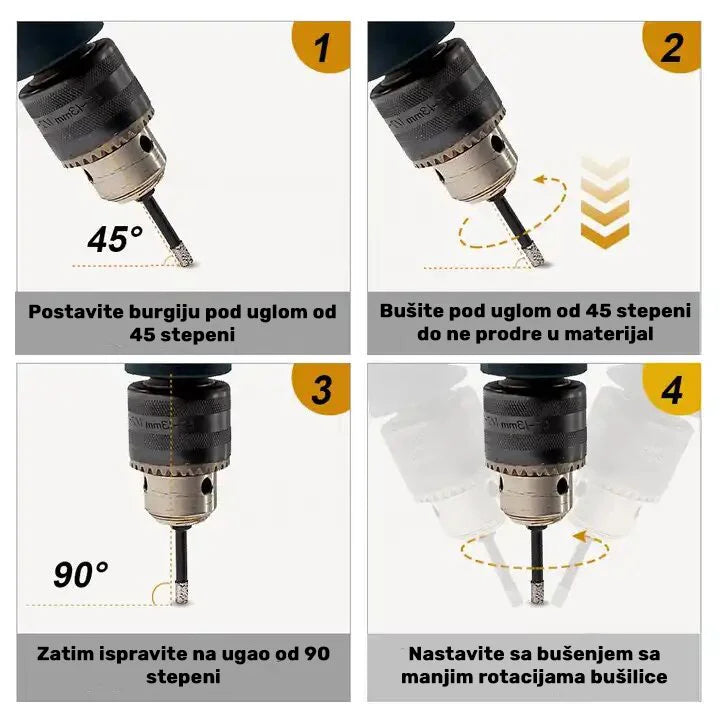 1

45°

Postavite burgiju pod uglom od 45 stepeni

2

Bušite pod uglom od 45 stepeni do ne prodre u materijal

3

90°

Zatim ispravite na ugao od 90 stepeni

4

Nastavite sa bušenjem sa manjim rotacijama bušilice