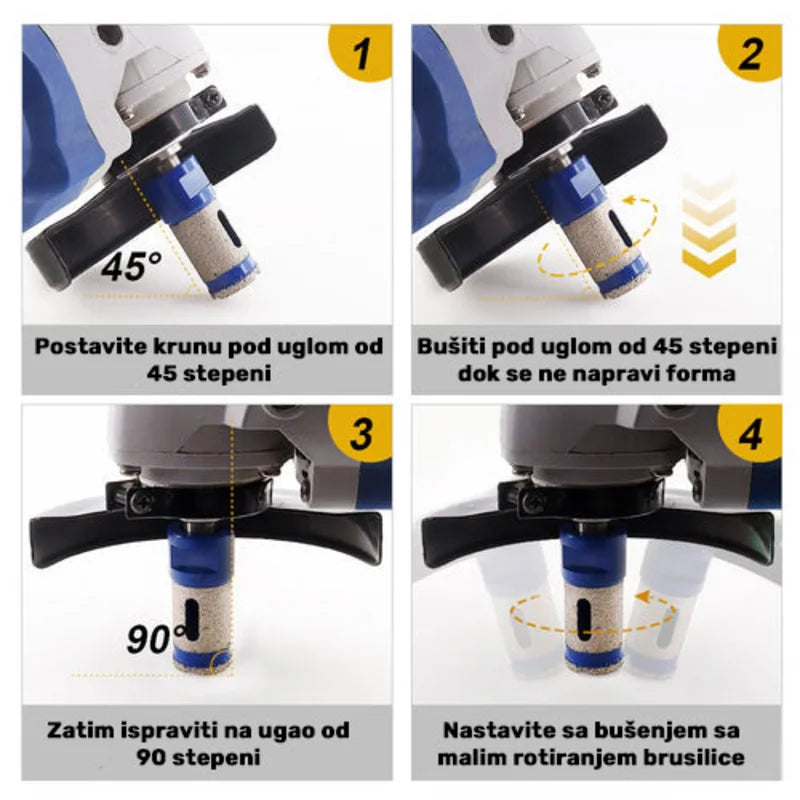 1

45°

Postavite krunu pod uglom od 45 stepeni

2

Bušiti pod uglom od 45 stepeni dok se ne napravi forma

3

90°

Zatim ispraviti na ugao od 90 stepeni

4

Nastavite sa bušenjem sa malim rotiranjem brusilice