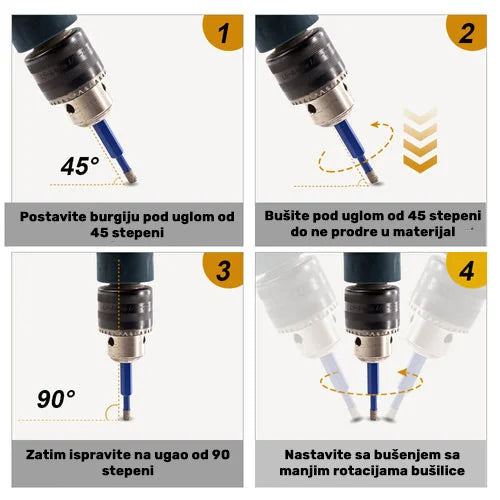 1

45°

Postavite burgiju pod uglom od 45 stepeni

2

Bušite pod uglom od 45 stepeni do ne prodre u materijal

3

90°

Zatim ispravite na ugao od 90 stepeni

4

Nastavite sa bušenjem sa manjim rotacijama bušilice